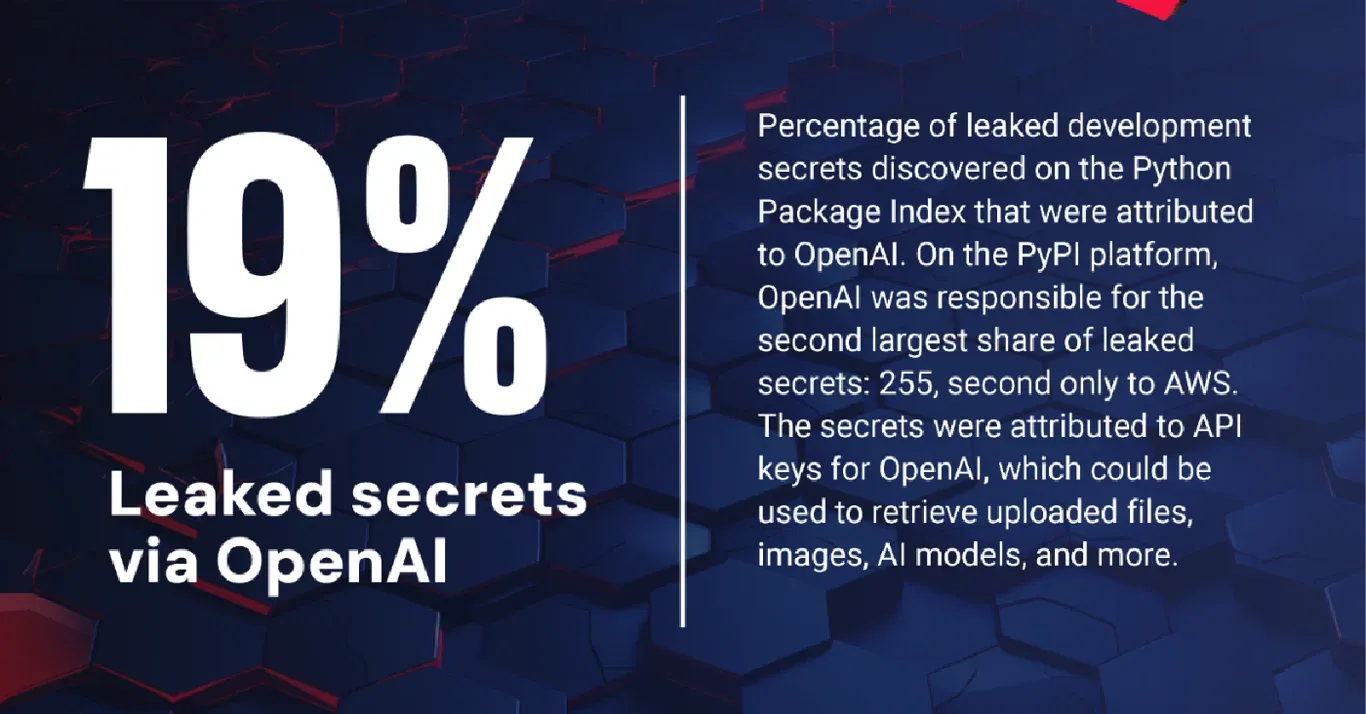 19%

Leaked secrets via OpenAI

Percentage of leaked development secrets discovered on the Python Package Index that were attributed to OpenAI. On the PyPI platform, OpenAI was responsible for the second largest share of leaked secrets: 255, second only to AWS. The secrets were attributed to API keys for OpenAI, which could be used to retrieve uploaded files, images, AI models, and more.